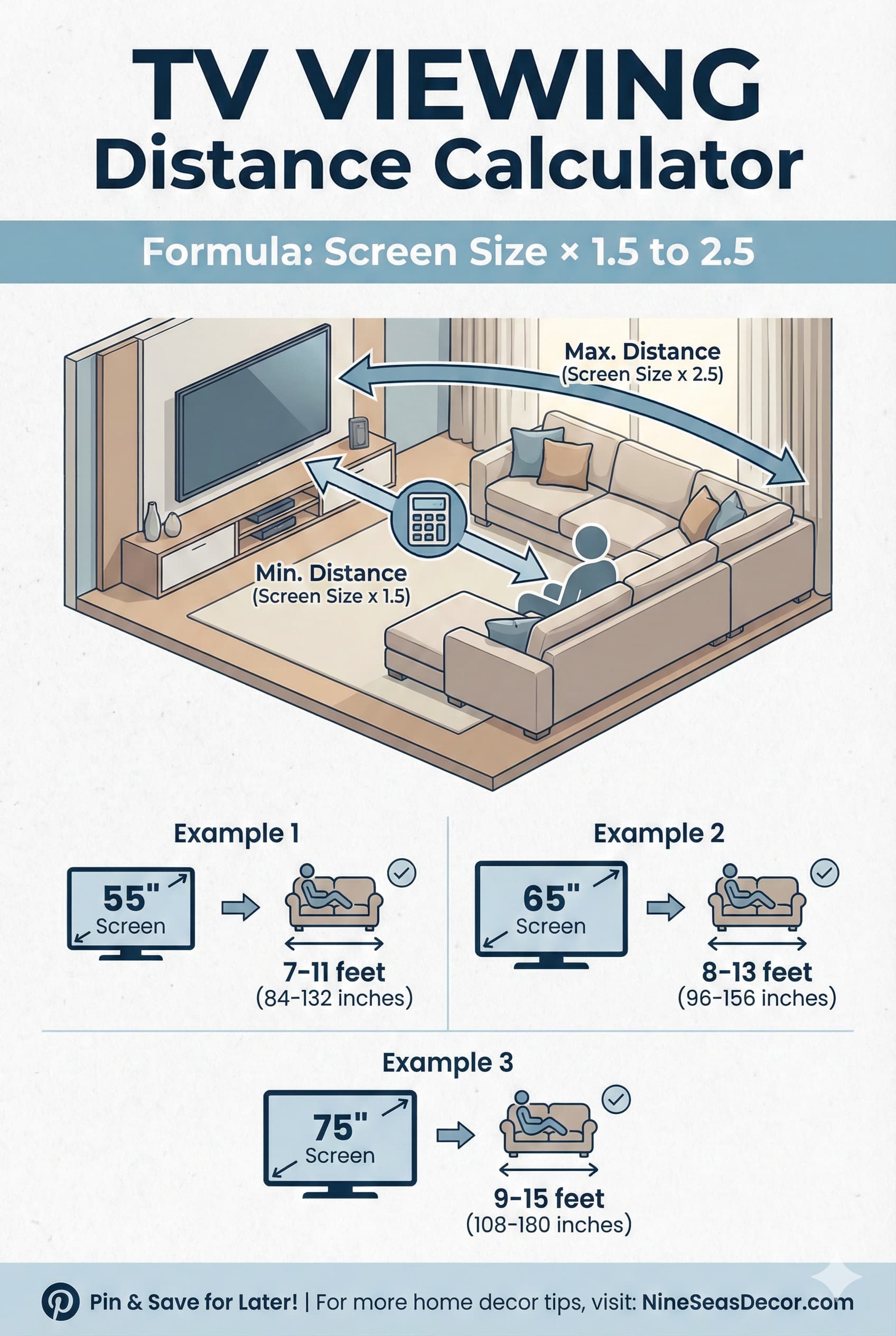 TV VIEWING
Distance Calculator

Formula: Screen Size × 1.5 to 2.5

Max. Distance
(Screen Size x 2.5)

Min. Distance
(Screen Size x 1.5)

Example 1

55"
Screen

7-11 feet
(84-132 inches)

Example 2

65"
Screen

8-13 feet
(96-156 inches)

Example 3

75"
Screen

9-15 feet
(108-180 inches)

Pin & Save for Later! | For more home decor tips, visit: NineSeasDecor.com